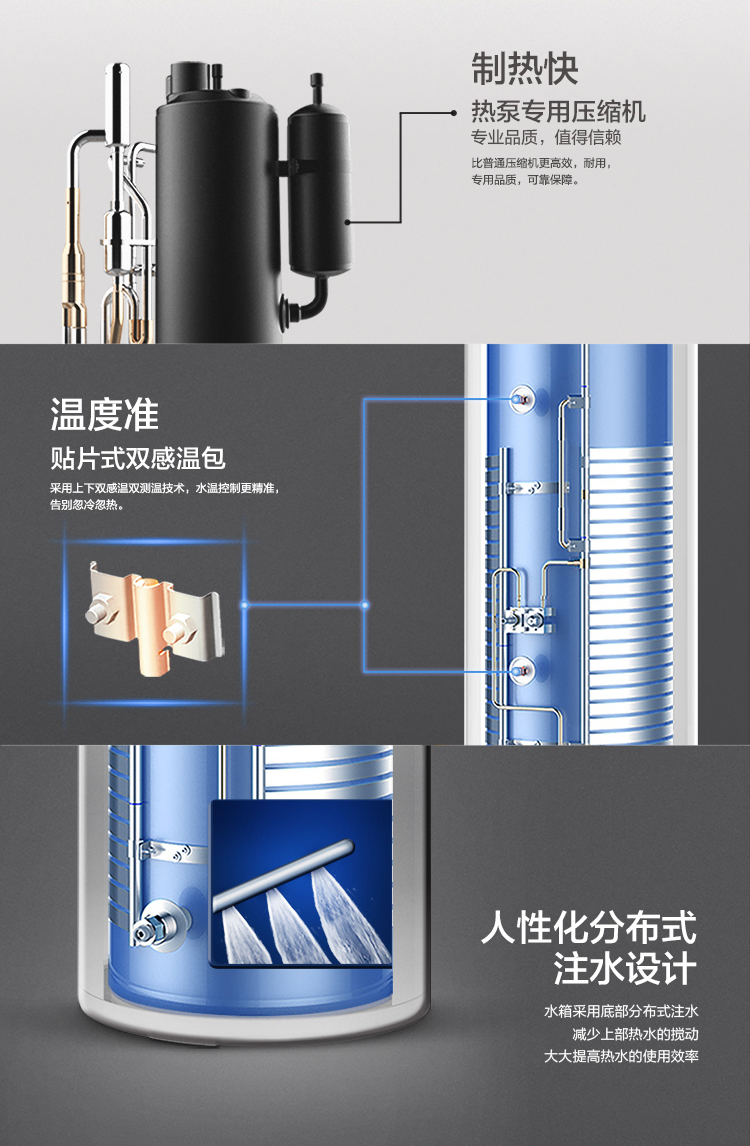 制热快

热泵专用压缩机

专业品质，值得信赖

比普通压缩机更高效，耐用，专用品质，可靠保障。

温度准

贴片式双感温包

采用上下双感温双测温技术，水温控制更精准，告别忽冷忽热。

人性化分布式注水设计

水箱采用底部分布式注水
减少上部热水的搅动
大大提高热水的使用效率